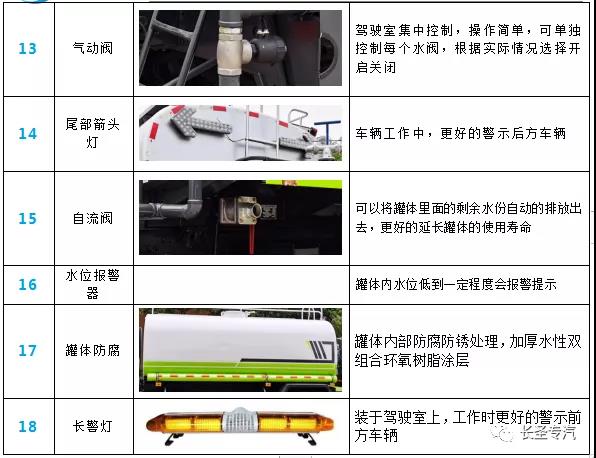 | 13 | 气动阀 |  | 驾驶室集中控制，操作简单，可单独控制每个水阀，根据实际情况选择开启关闭 |
|---|---|---|---|
| 14 | 尾部箭头灯 |  | 车辆工作中，更好的警示后方车辆 |
| 15 | 自流阀 |  | 可以将罐体里面的剩余水份自动的排放出去，更好的延长罐体的使用寿命 |
| 16 | 水位报警器 |  | 罐体内水位低到一定程度会报警提示 |
| 17 | 罐体防腐 |  | 罐体内部防腐防锈处理，加厚水性双组合环氧树脂涂层 |
| 18 | 长警灯 |  | 装于驾驶室上，工作时更好的警示前方车辆 |

长圣专汽